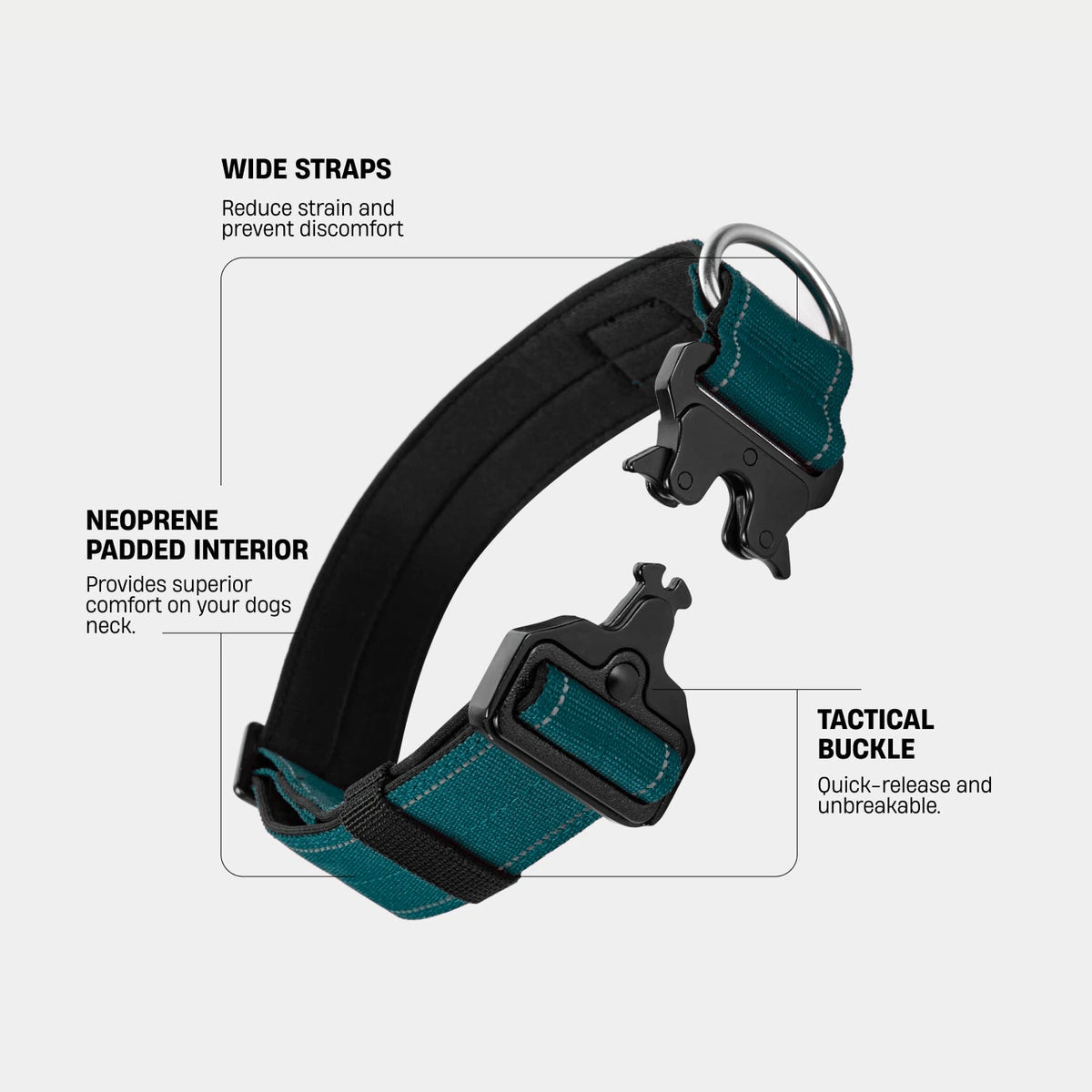 WIDE STRAPS

Reduce strain and prevent discomfort

NEOPRENE PADDED INTERIOR

Provides superior comfort on your dogs neck.

TACTICAL BUCKLE

Quick-release and unbreakable.