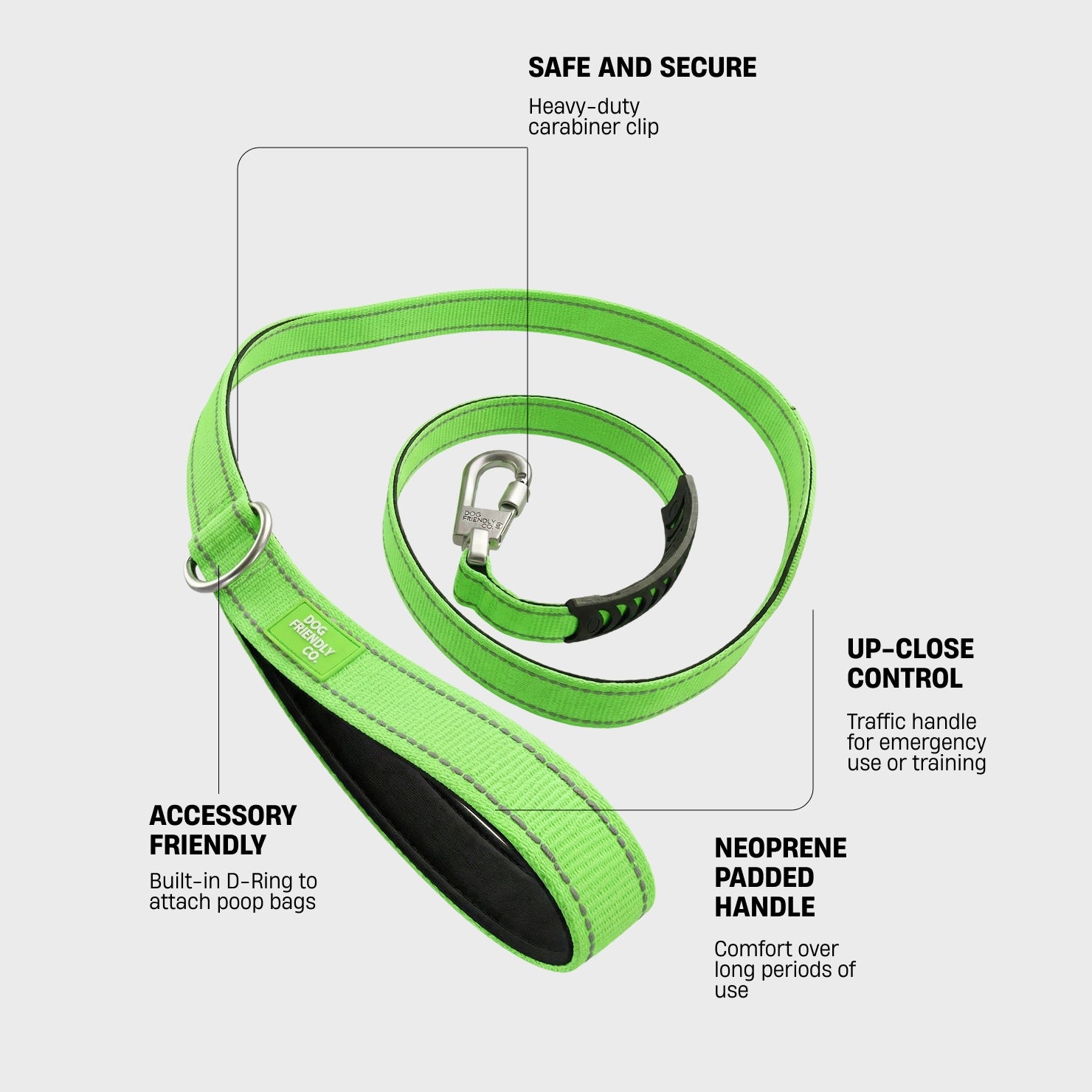 SAFE AND SECURE

Heavy-duty carabiner clip

DOG FRIENDLY CO.

DOG FRIENDLY CO.

UP-CLOSE CONTROL

Traffic handle for emergency use or training

ACCESSORY FRIENDLY

Built-in D-Ring to attach poop bags

NEOPRENE PADDED HANDLE

Comfort over long periods of use