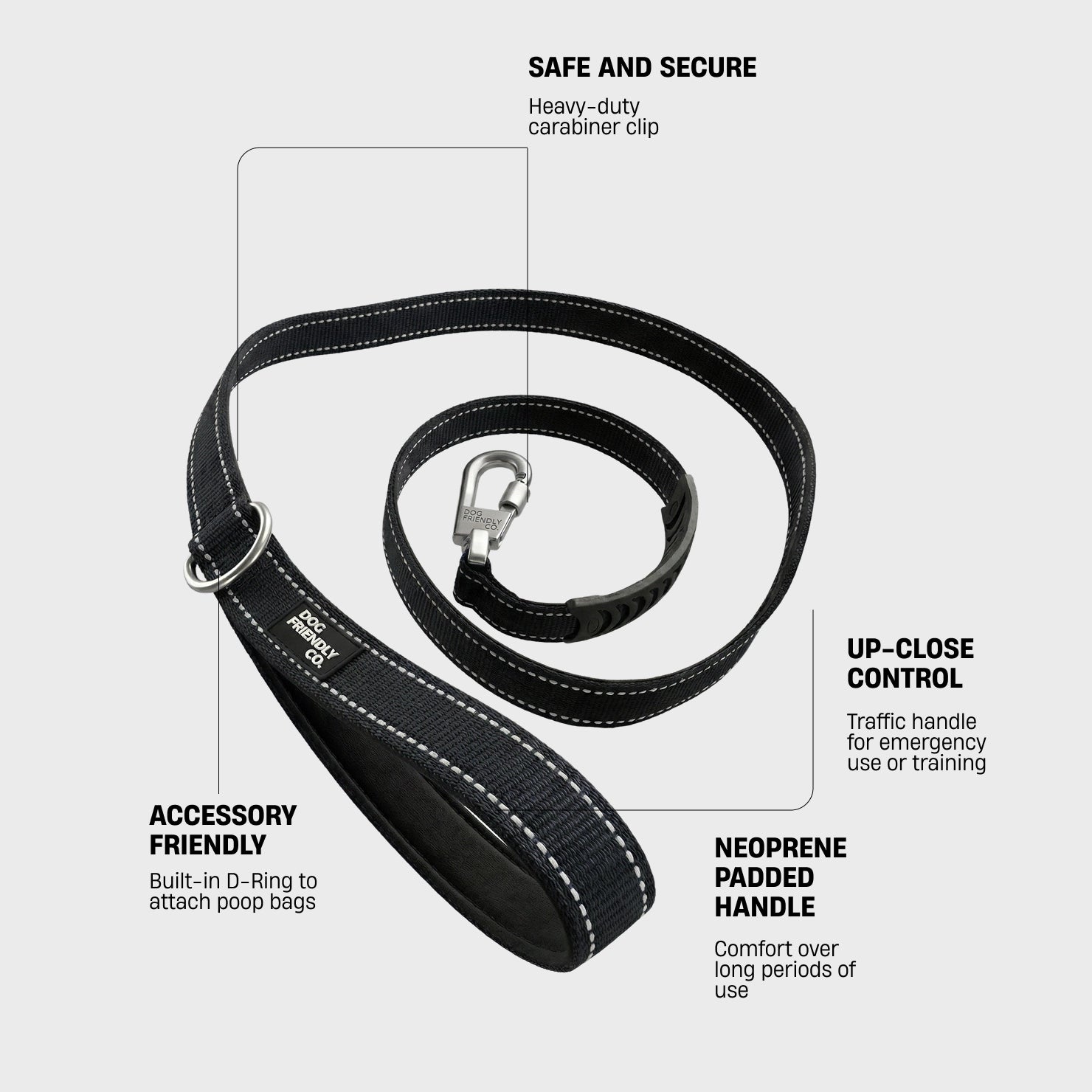 SAFE AND SECURE

Heavy-duty carabiner clip

DOG FRIENDLY CO.

DOG FRIENDLY CO.

UP-CLOSE CONTROL

Traffic handle for emergency use or training

ACCESSORY FRIENDLY

Built-in D-Ring to attach poop bags

NEOPRENE PADDED HANDLE

Comfort over long periods of use